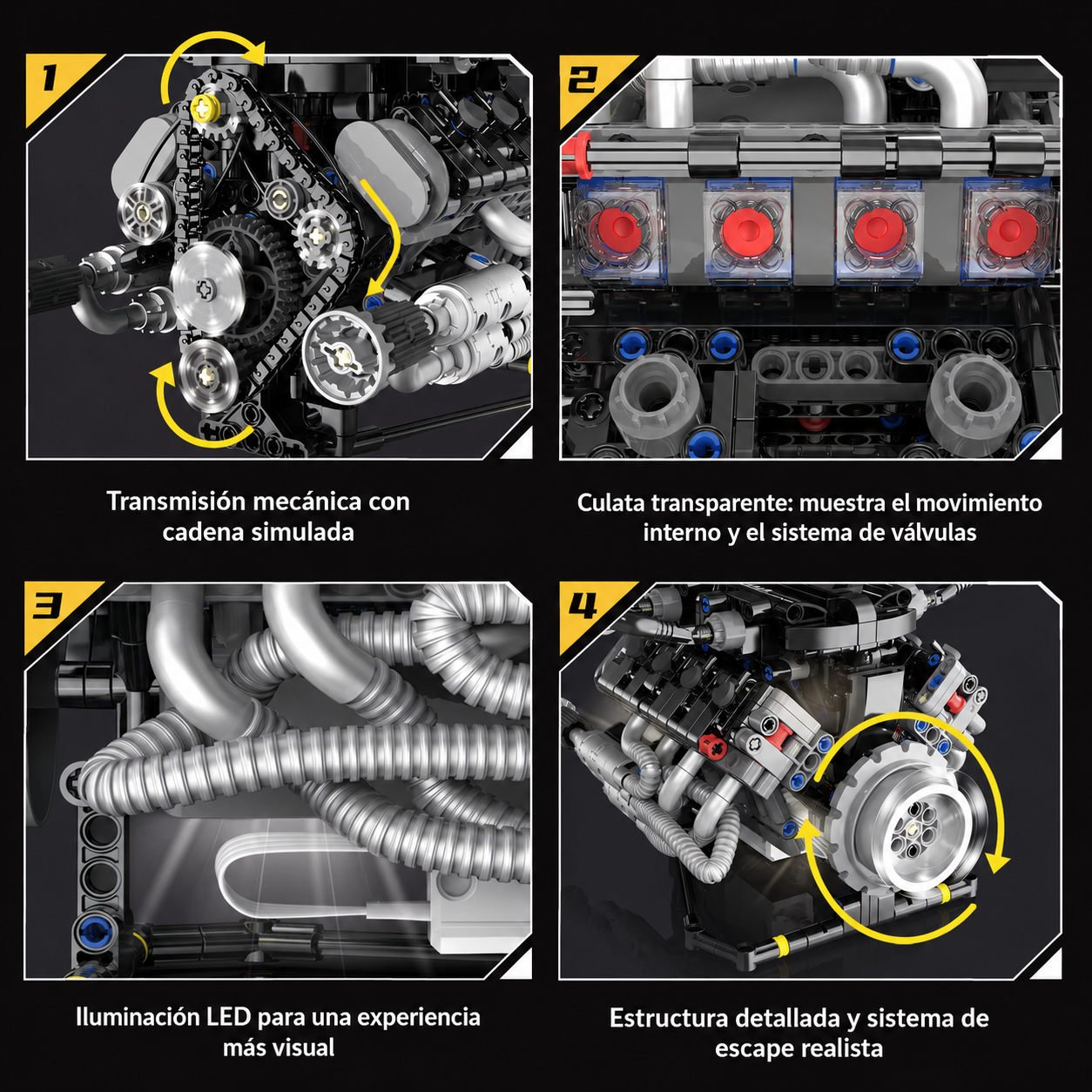 1

Transmisión mecánica con cadena simulada

2

Culata transparente: muestra el movimiento interno y el sistema de válvulas

3

Iluminación LED para una experiencia más visual

4

Estructura detallada y sistema de escape realista